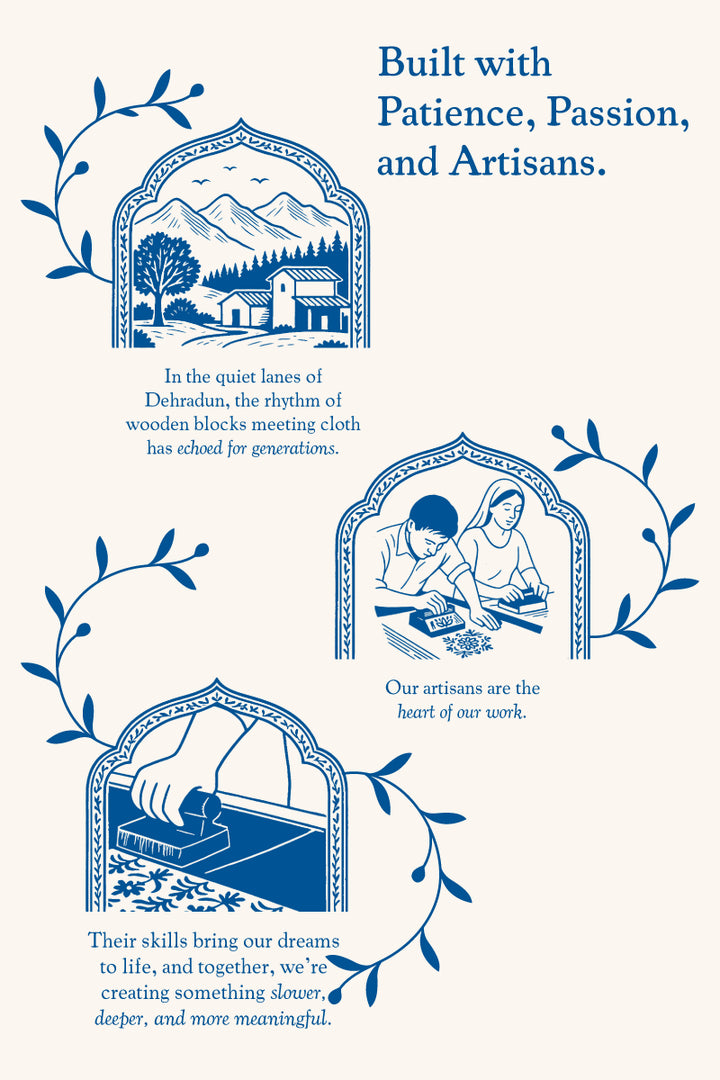 Built with Patience, Passion, and Artisans.

In the quiet lanes of Dehradun, the rhythm of wooden blocks meeting cloth has echoed for generations.

Our artisans are the heart of our work.

Their skills bring our dreams to life, and together, we're creating something slower, deeper, and more meaningful.